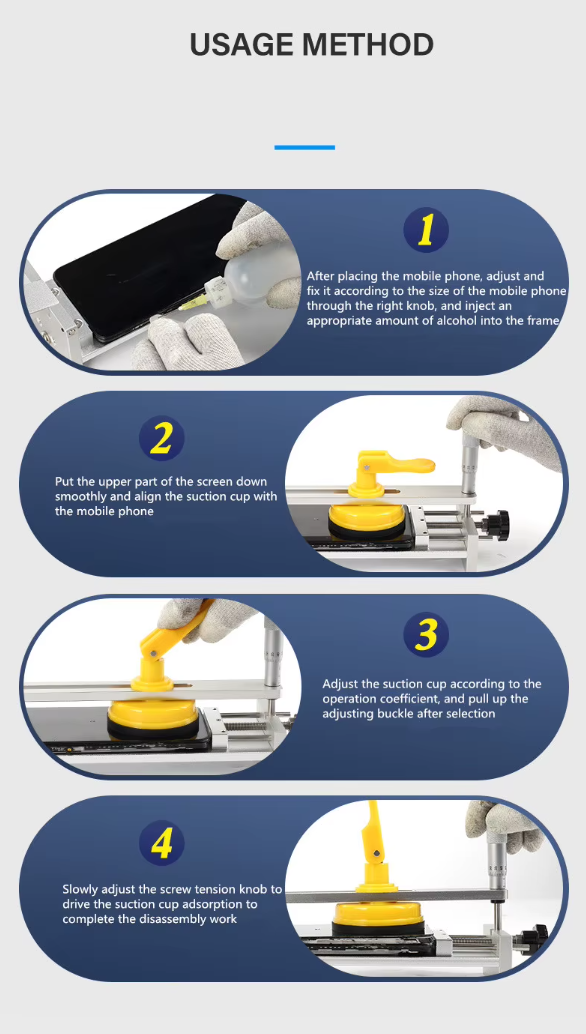 USAGE METHOD

1

After placing the mobile phone, adjust and fix it according to the size of the mobile phone through the right knob, and inject an appropriate amount of alcohol into the frame

2

Put the upper part of the screen down smoothly and align the suction cup with the mobile phone

3

Adjust the suction cup according to the operation coefficient, and pull up the adjusting buckle after selection

4

Slowly adjust the screw tension knob to drive the suction cup adsorption to complete the disassembly work