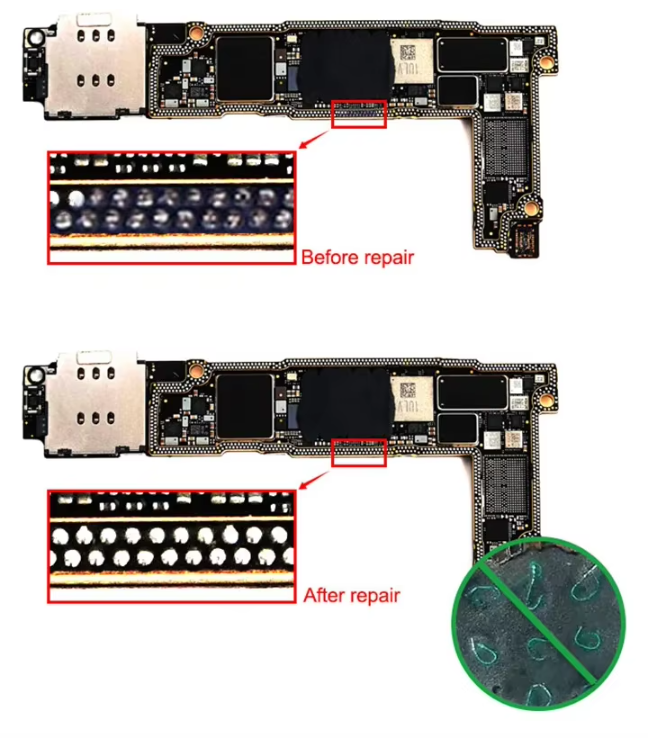 Before repair

After repair