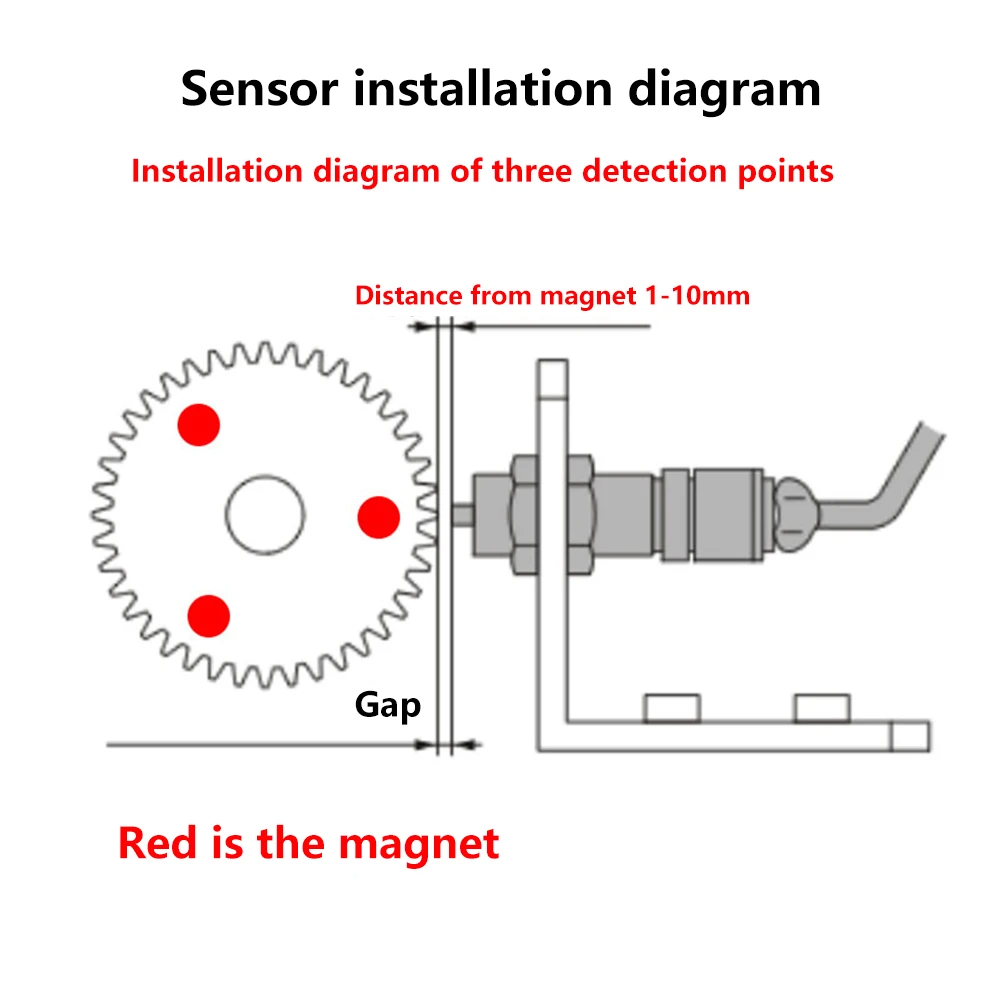 Sensor installation diagram

Installation diagram of three detection points

Distance from magnet 1-10mm

Gap

Red is the magnet