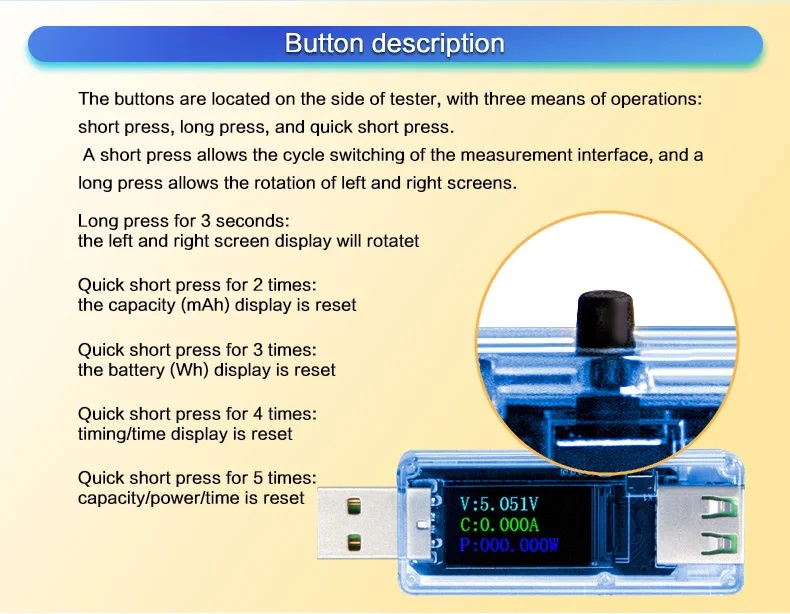 Button description

The buttons are located on the side of tester, with three means of operations: short press, long press, and quick short press.

A short press allows the cycle switching of the measurement interface, and a long press allows the rotation of left and right screens.

Long press for 3 seconds:
the left and right screen display will rotatet

Quick short press for 2 times:
the capacity (mAh) display is reset

Quick short press for 3 times:
the battery (Wh) display is reset

Quick short press for 4 times:
timing/time display is reset

Quick short press for 5 times:
capacity/power/time is reset

V:5.051V
C:0.000A
P:000.000W