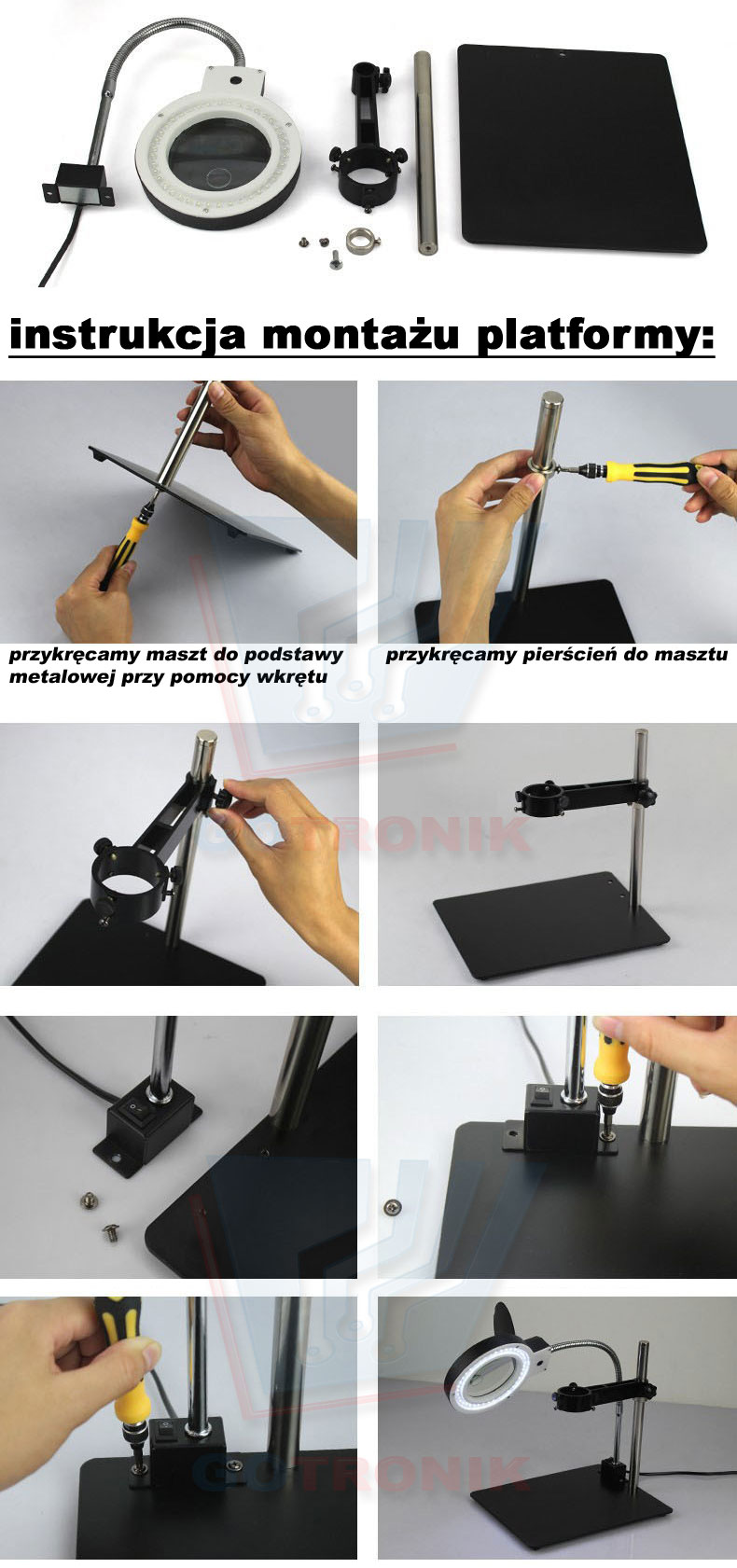 instrukcja montażu platformy:

przykręcamy maszt do podstawy metalowej przy pomocy wkrętu

przykręcamy pierścień do masztu

GOTRONIK

GOTRONIK