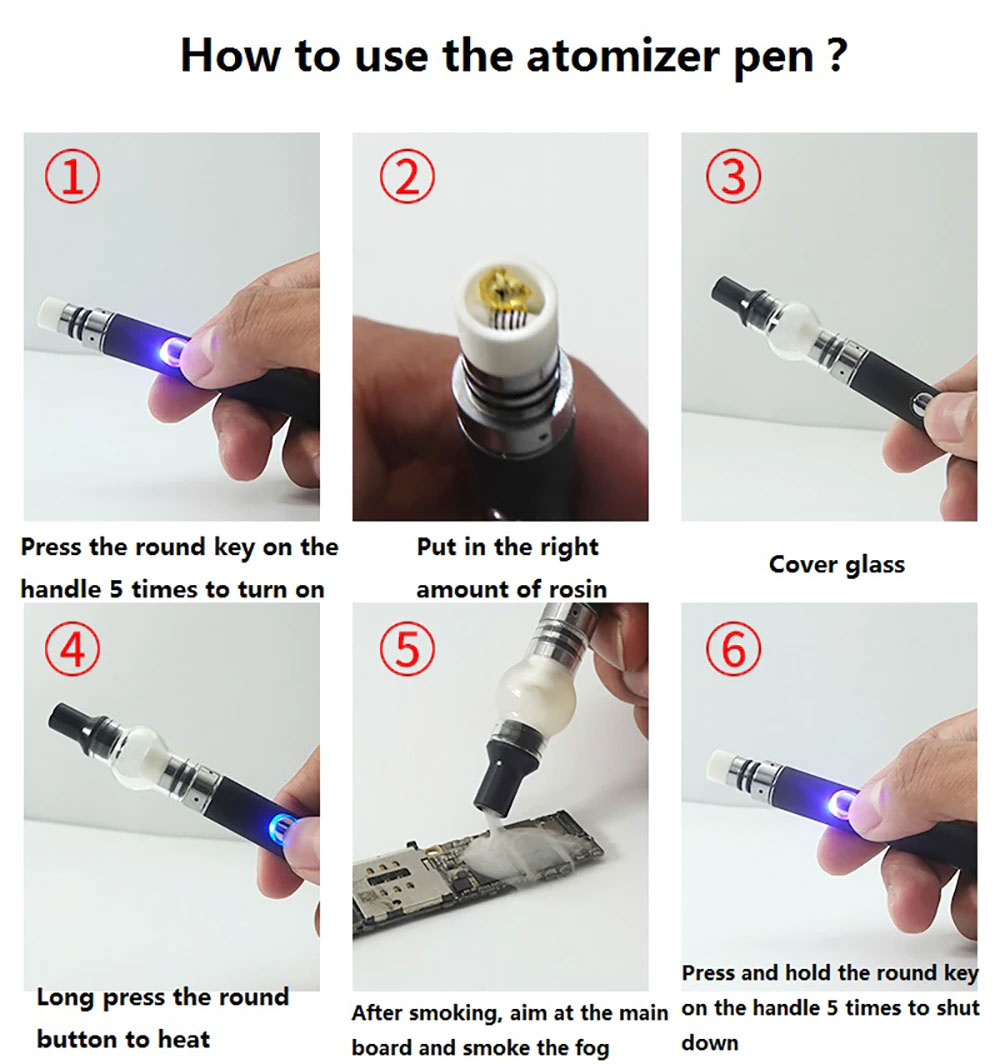 How to use the atomizer pen ?

①

Press the round key on the handle 5 times to turn on

②

Put in the right amount of rosin

③

Cover glass

④

Long press the round button to heat

⑤

After smoking, aim at the main board and smoke the fog

⑥

Press and hold the round key on the handle 5 times to shut down