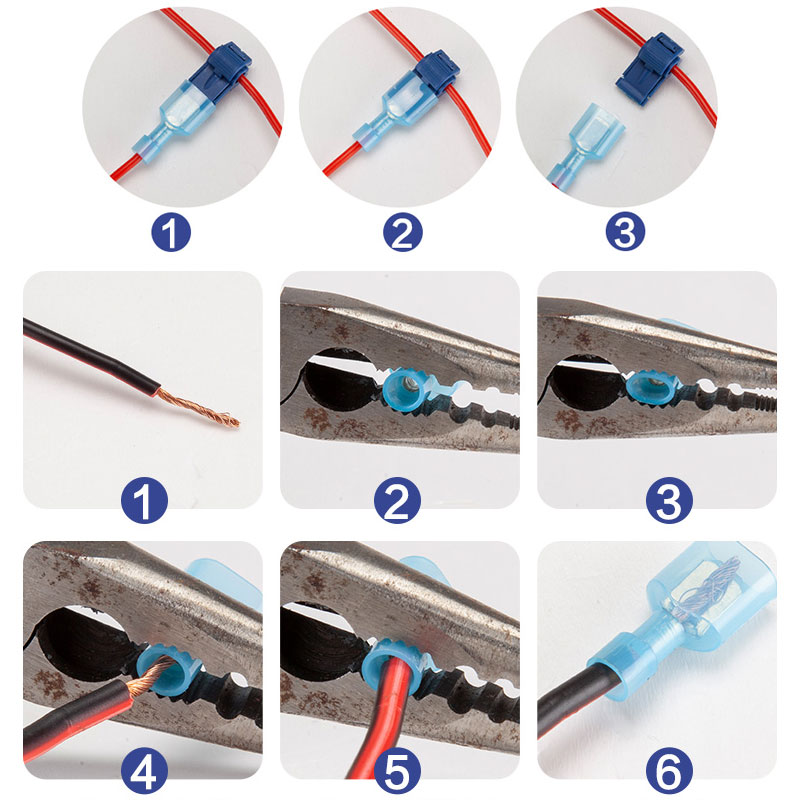 1
2
3
1
2
3
4
5
6